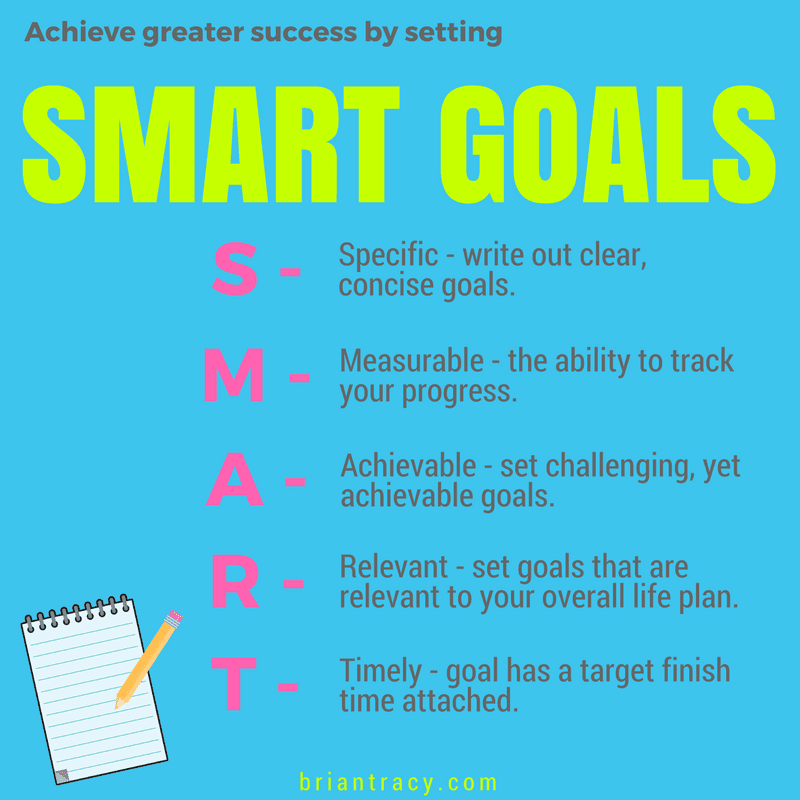 Achieve greater success by setting

SMART GOALS

S - Specific - write out clear, concise goals.

M - Measurable - the ability to track your progress.

A - Achievable - set challenging, yet achievable goals.

R - Relevant - set goals that are relevant to your overall life plan.

T - Timely - goal has a target finish time attached.

briantracy.com