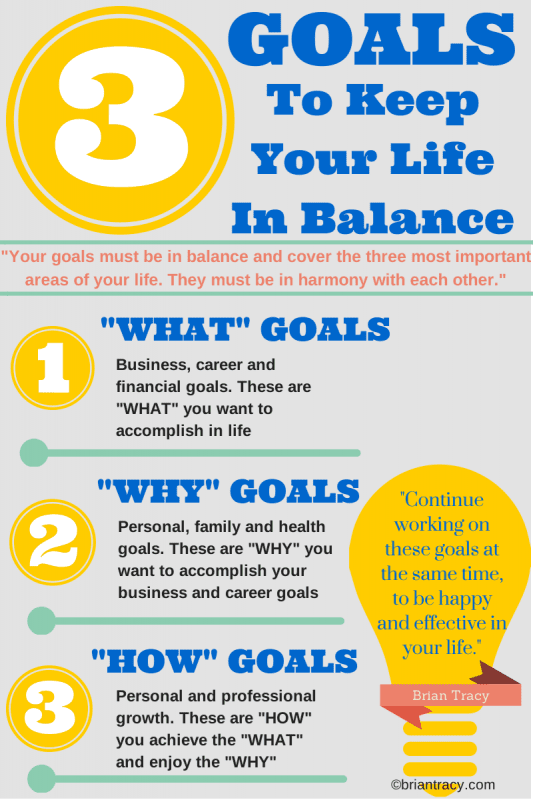 3

GOALS To Keep Your Life In Balance

"Your goals must be in balance and cover the three most important areas of your life. They must be in harmony with each other."

1

"WHAT" GOALS

Business, career and financial goals. These are "WHAT" you want to accomplish in life

2

"WHY" GOALS

Personal, family and health goals. These are "WHY" you want to accomplish your business and career goals

3

"HOW" GOALS

Personal and professional growth. These are "HOW" you achieve the "WHAT" and enjoy the "WHY"

"Continue working on these goals at the same time, to be happy and effective in your life."

Brian Tracy

©briantracy.com